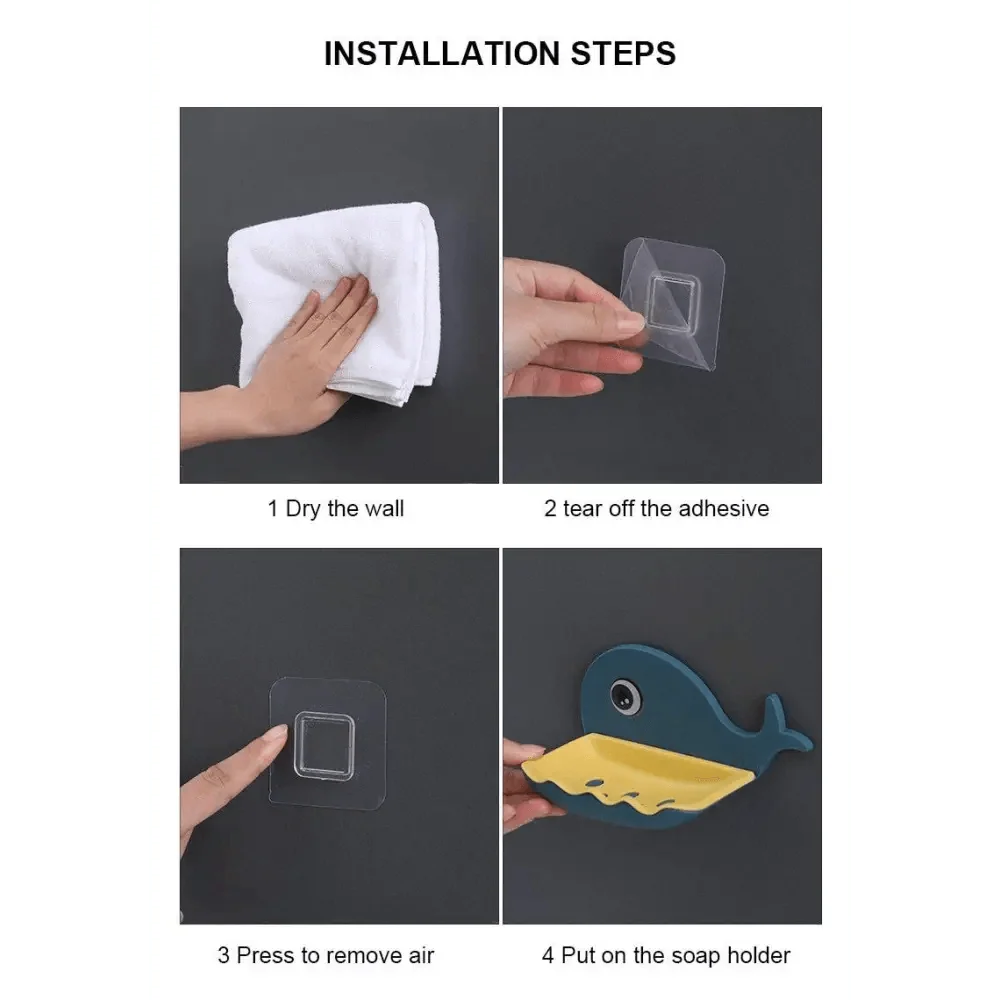 INSTALLATION STEPS

1 Dry the wall

2 tear off the adhesive

3 Press to remove air

4 Put on the soap holder