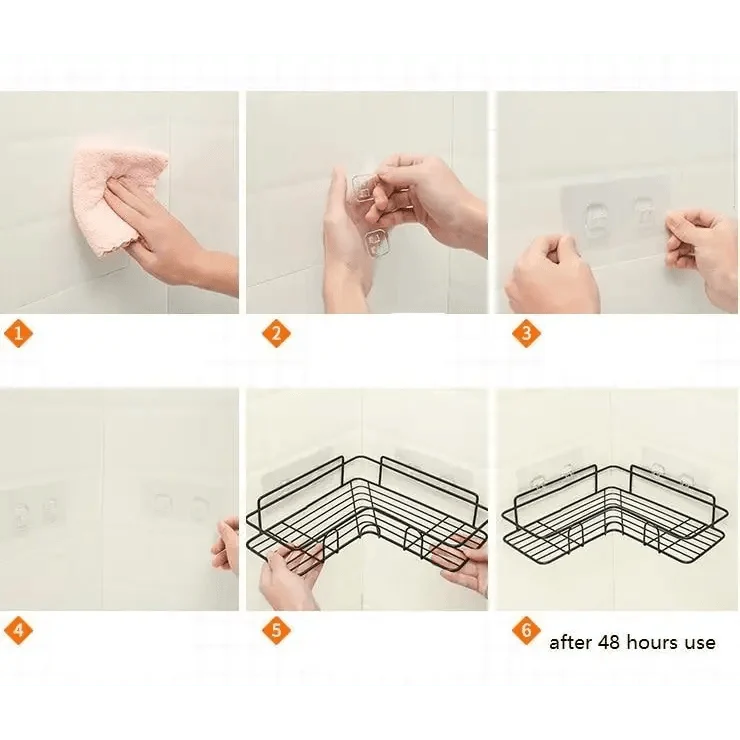 1

2

3

4

5

6 after 48 hours use