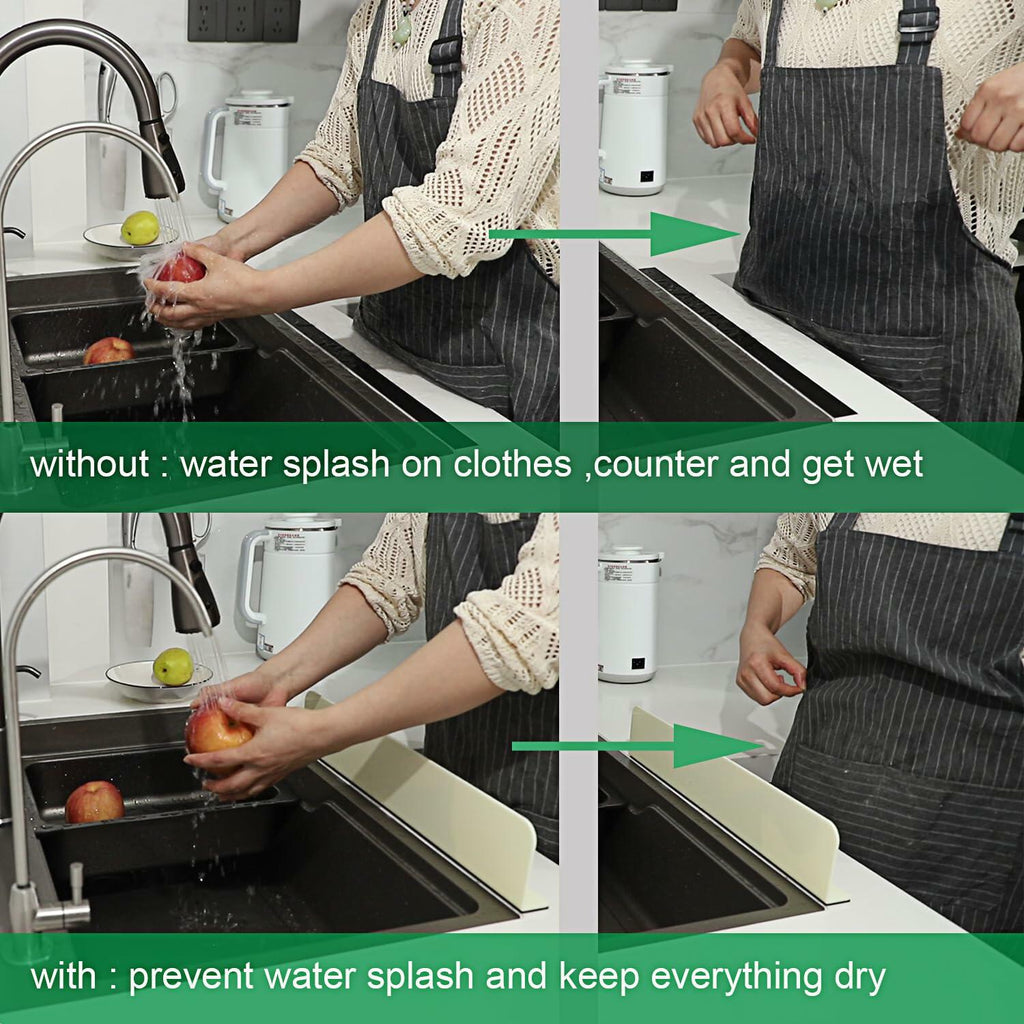 without : water splash on clothes ,counter and get wet

with : prevent water splash and keep everything dry