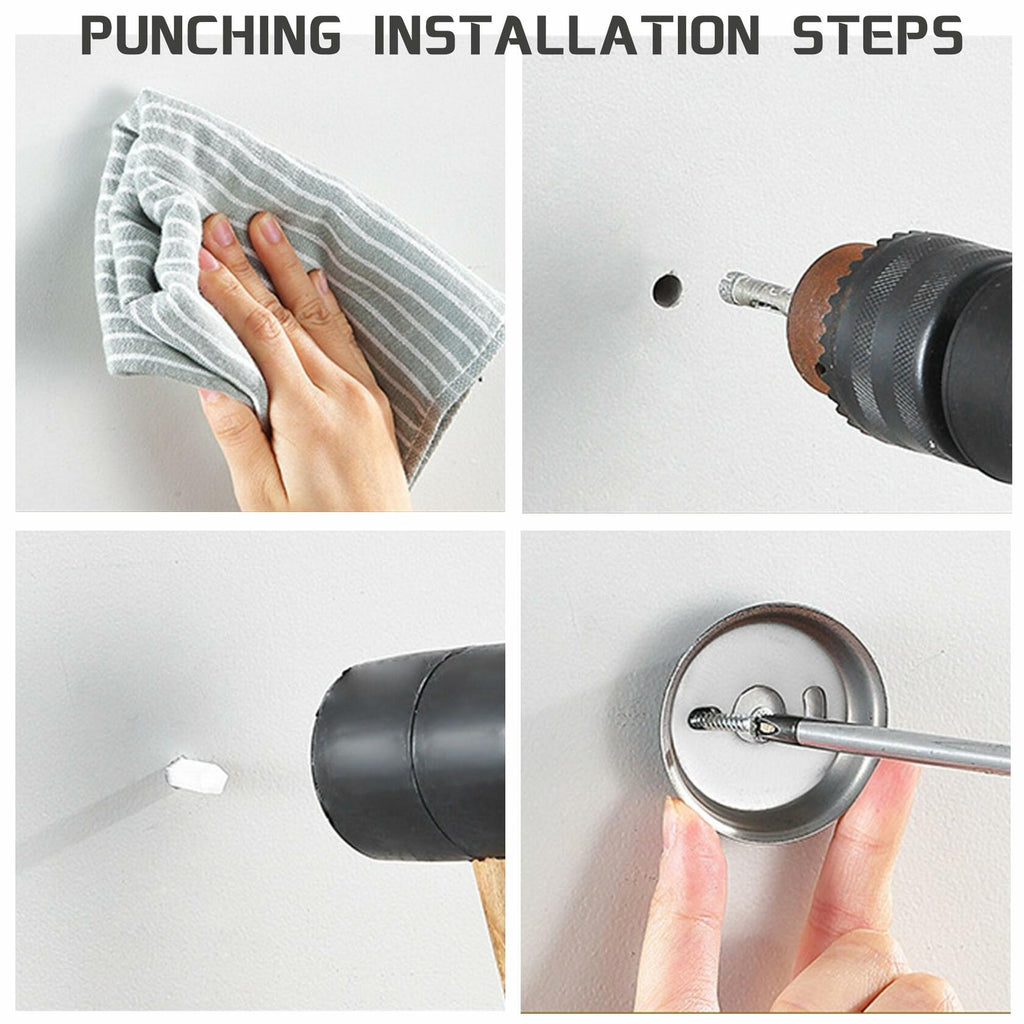 PUNCHING INSTALLATION STEPS