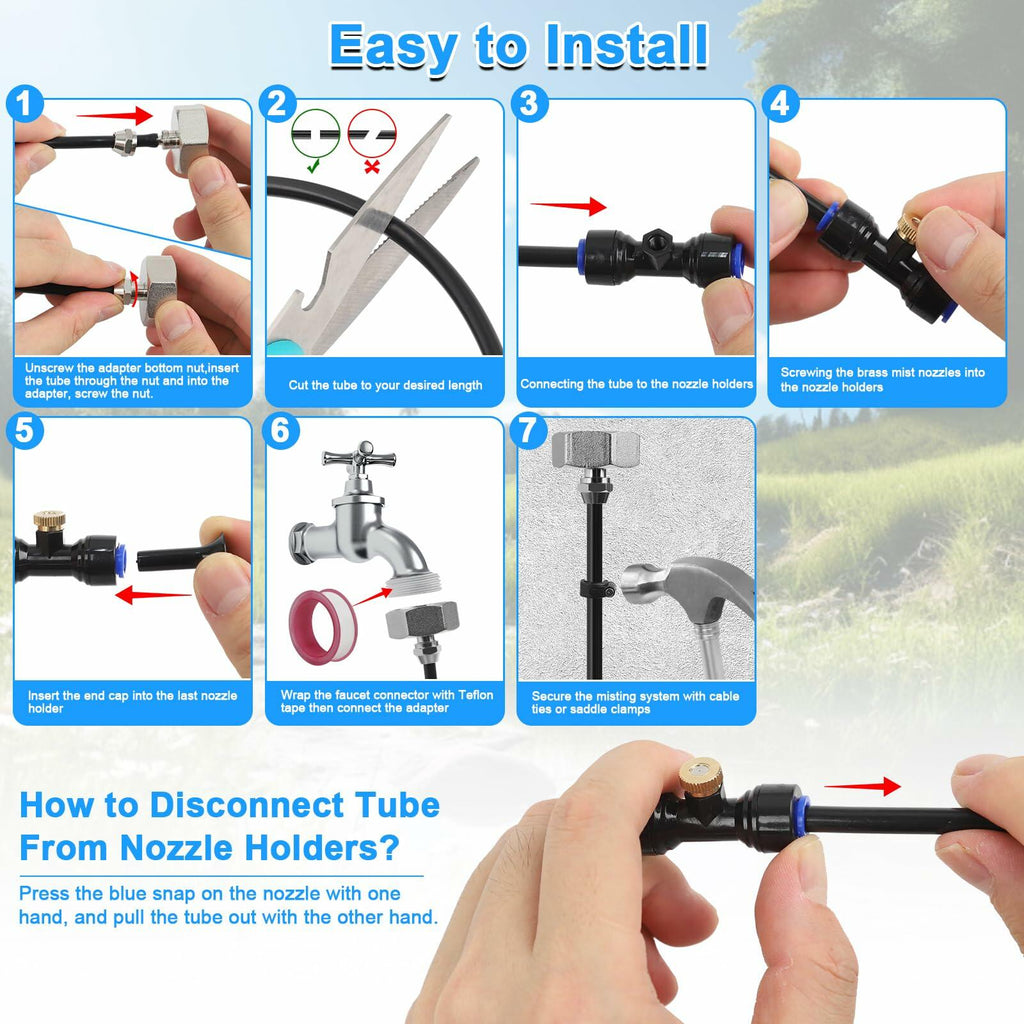 Easy to Install

1

Unscrew the adapter bottom nut,insert the tube through the nut and into the adapter, screw the nut.

2

Cut the tube to your desired length

3

Connecting the tube to the nozzle holders

4

Screwing the brass mist nozzles into the nozzle holders

5

Insert the end cap into the last nozzle holder

6

Wrap the faucet connector with Teflon tape then connect the adapter

7

Secure the misting system with cable ties or saddle clamps

How to Disconnect Tube From Nozzle Holders?

Press the blue snap on the nozzle with one hand, and pull the tube out with the other hand.