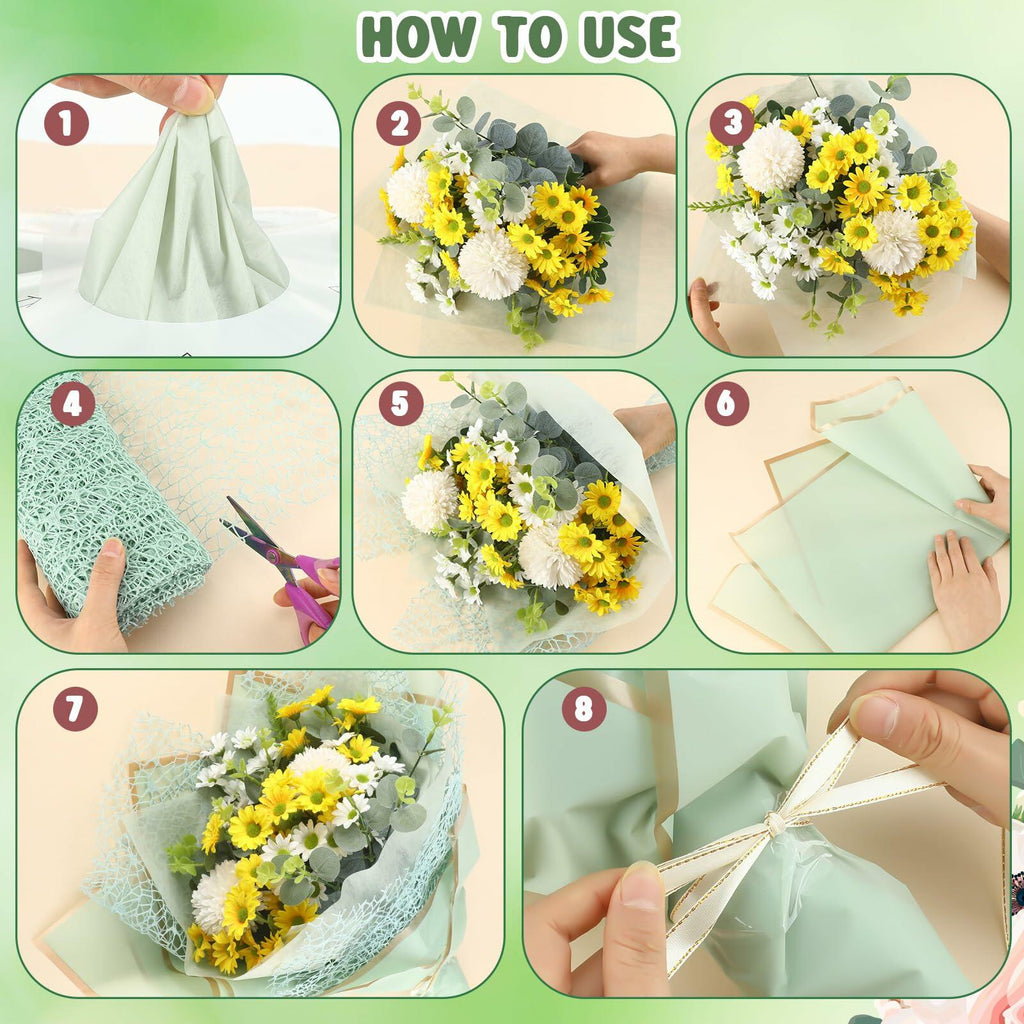 HOW TO USE

1

2

3

4

5

6

7

8