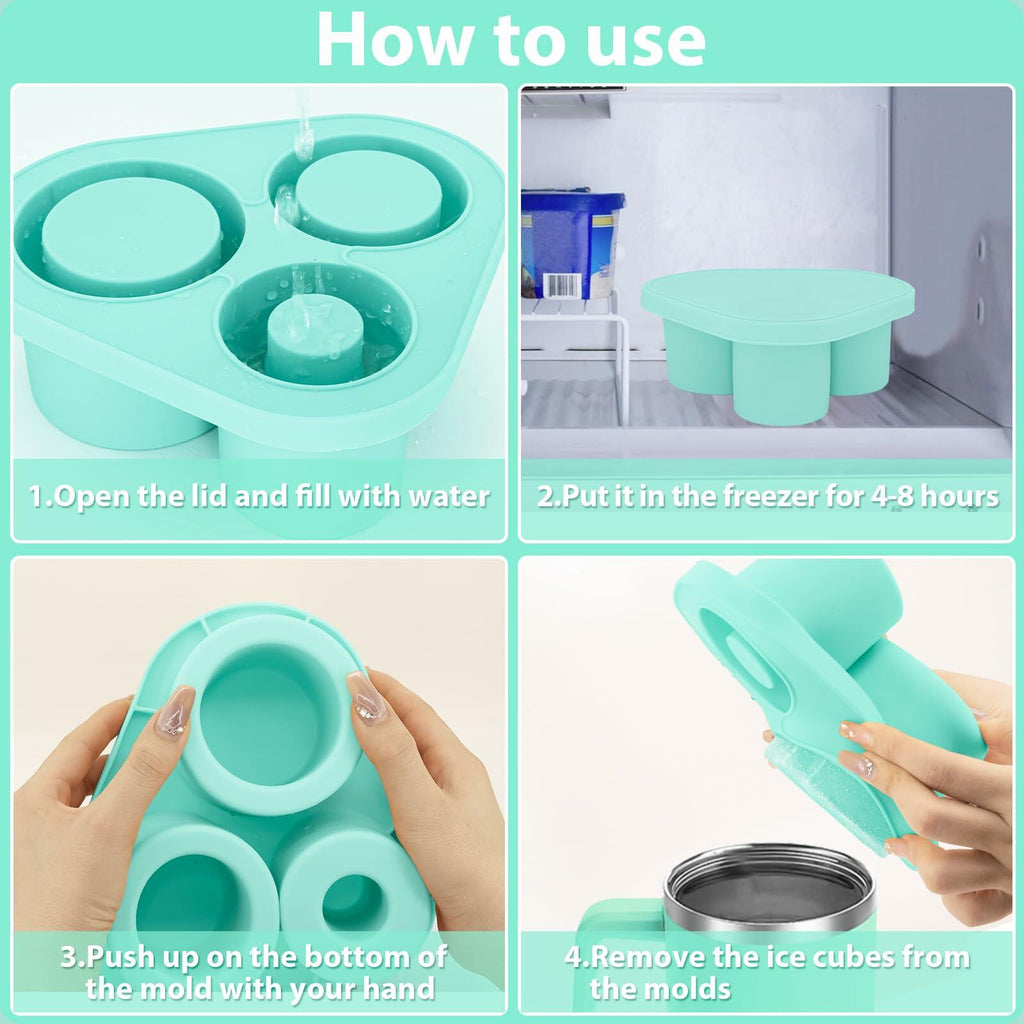 How to use

1.Open the lid and fill with water

2.Put it in the freezer for 4-8 hours

3.Push up on the bottom of the mold with your hand

4.Remove the ice cubes from the molds