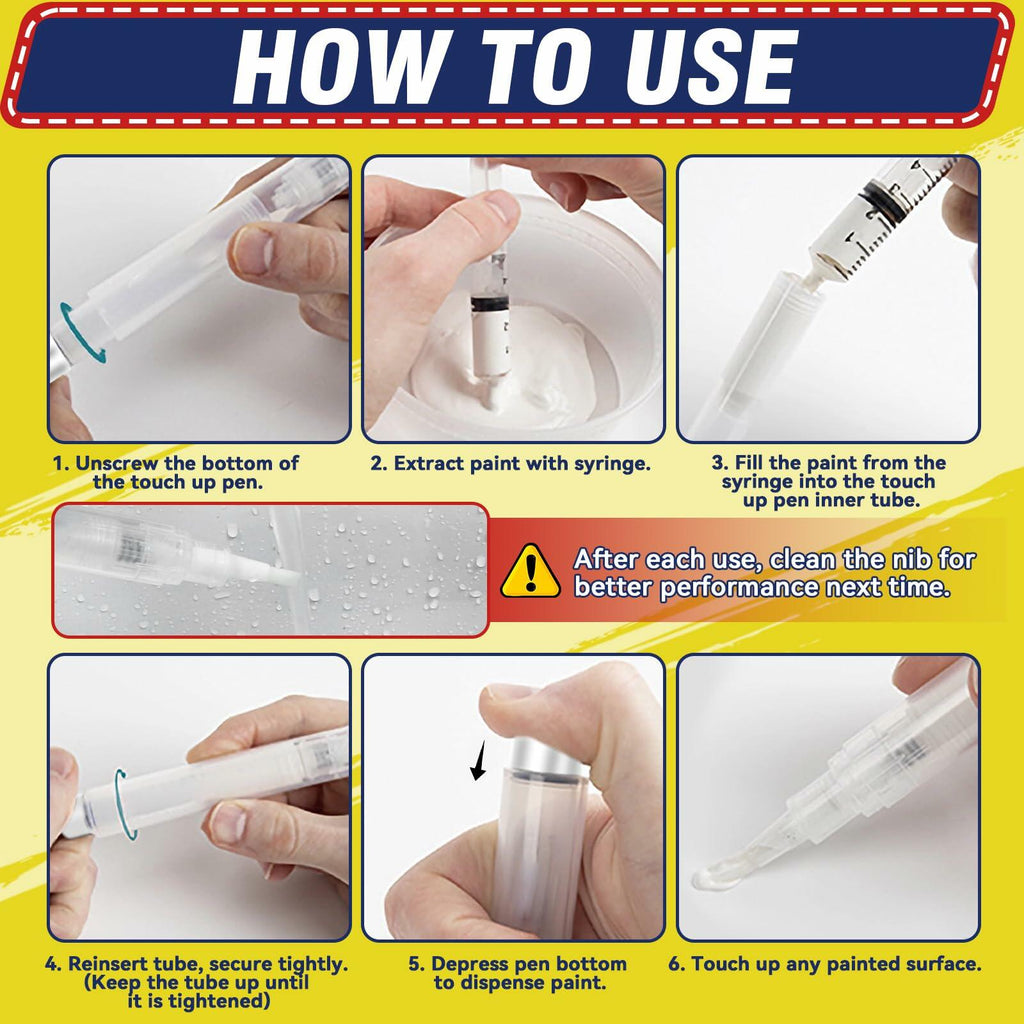 HOW TO USE

1. Unscrew the bottom of the touch up pen.

2. Extract paint with syringe.

3. Fill the paint from the syringe into the touch up pen inner tube.

After each use, clean the nib for better performance next time.

4. Reinsert tube, secure tightly. (Keep the tube up until it is tightened)

5. Depress pen bottom to dispense paint.

6. Touch up any painted surface.