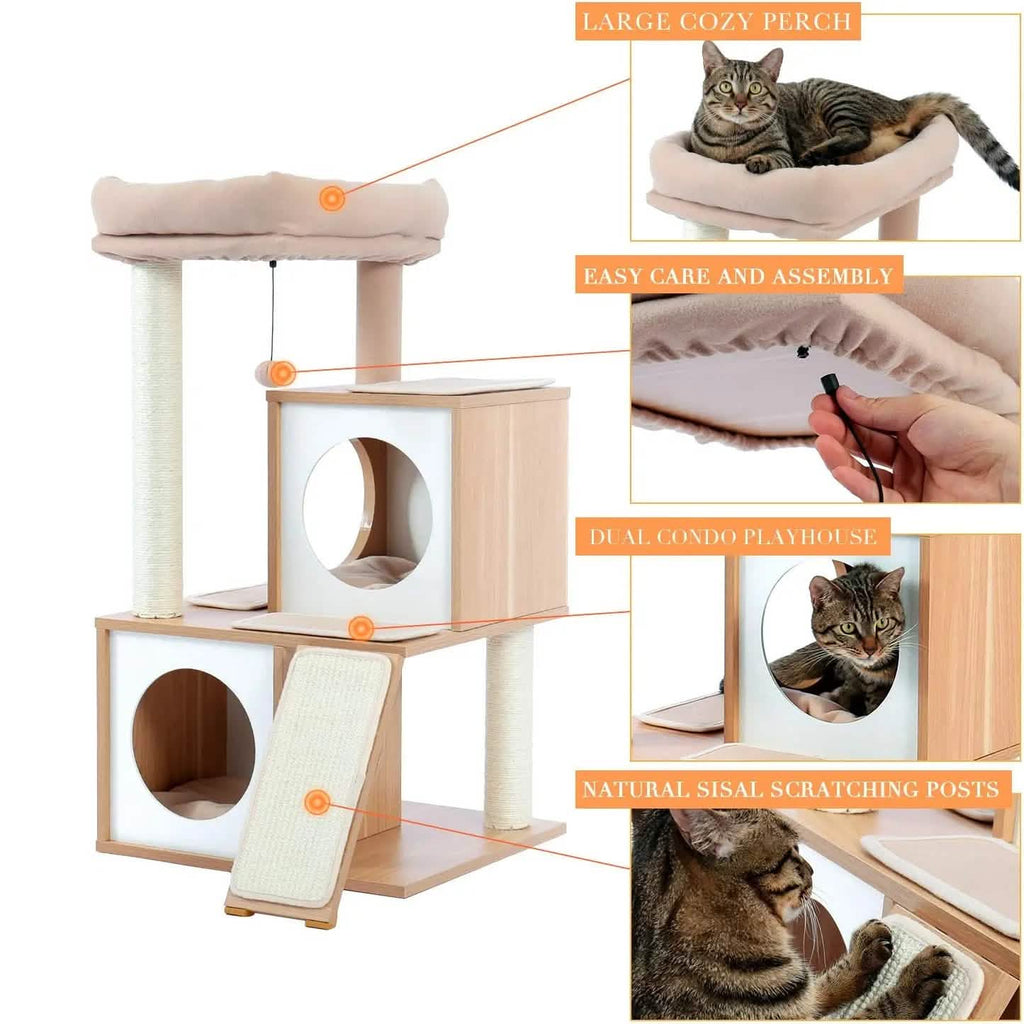 LARGE COZY PERCH

EASY CARE AND ASSEMBLY

DUAL CONDO PLAYHOUSE

NATURAL SISAL SCRATCHING POSTS