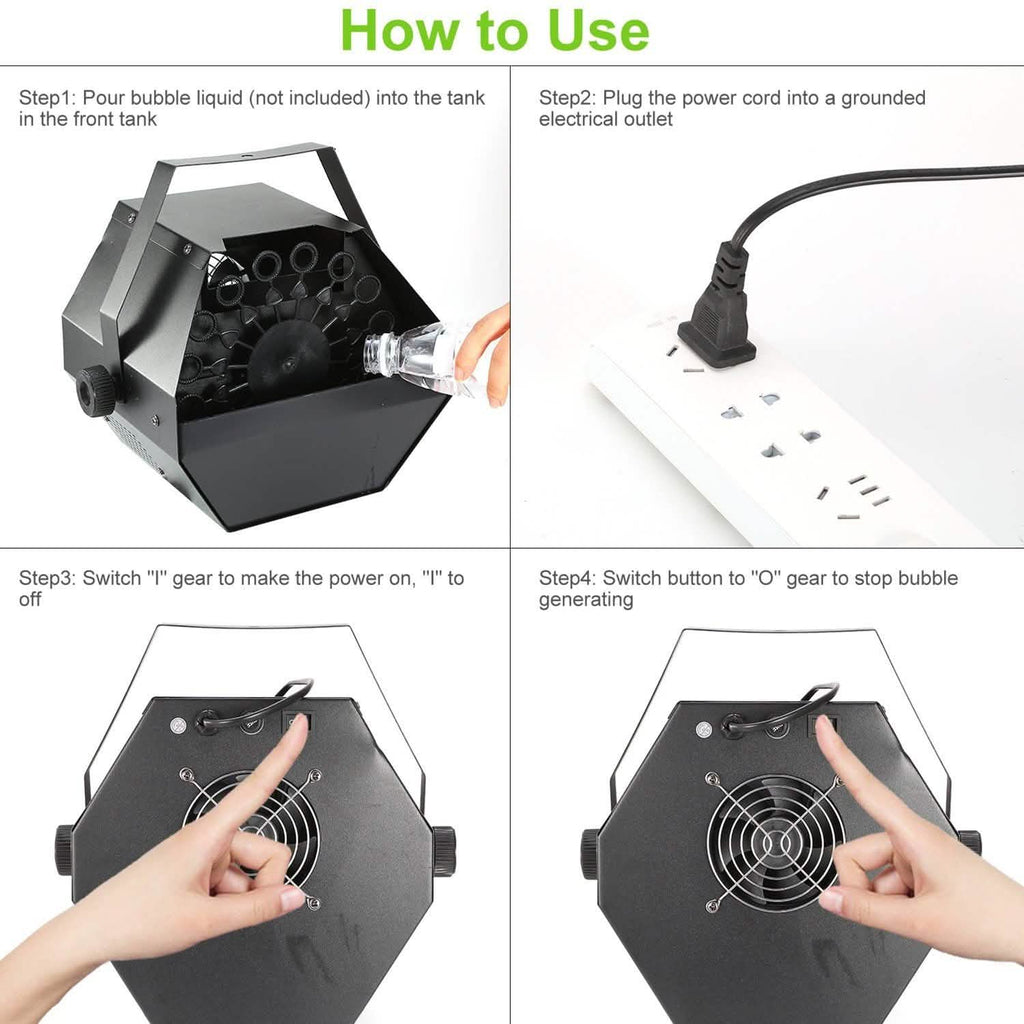 How to Use

Step1: Pour bubble liquid (not included) into the tank in the front tank

Step2: Plug the power cord into a grounded electrical outlet

Step3: Switch "I" gear to make the power on, "I" to off

Step4: Switch button to "O" gear to stop bubble generating